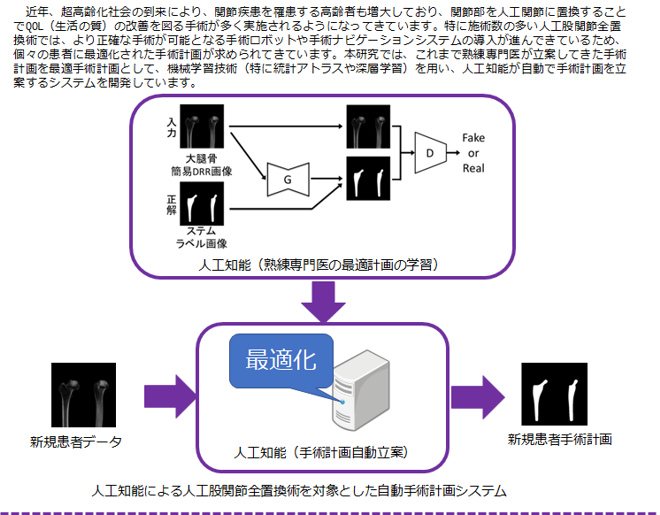 近年、超高齢化社会の到来により、関節疾患を罹患する高齢者も増大しており、関節部を人工関節に置換することでQOL（生活の質）の改善を図る手術が多く実施されるようになってきています。特に施術数の多い人工股関節全置換術では、より正確な手術が可能となる手術ロボットや手術ナビゲーションシステムの導入が進んできているため、個々の患者に最適化された手術計画が求められてきています。本研究では、これまで熟練専門医が立案してきた手術計画を最適手術計画として、機械学習技術（特に統計アトラスや深層学習）を用い、人工知能が自動で手術計画を立案するシステムを開発しています。

入力

大腿骨
簡易DRR画像

正解

ステム
ラベル画像

G

D

Fake
or
Real

人工知能（熟練専門医の最適計画の学習）

最適化

新規患者データ

人工知能（手術計画自動立案）

新規患者手術計画

人工知能による人工股関節全置換術を対象とした自動手術計画システム